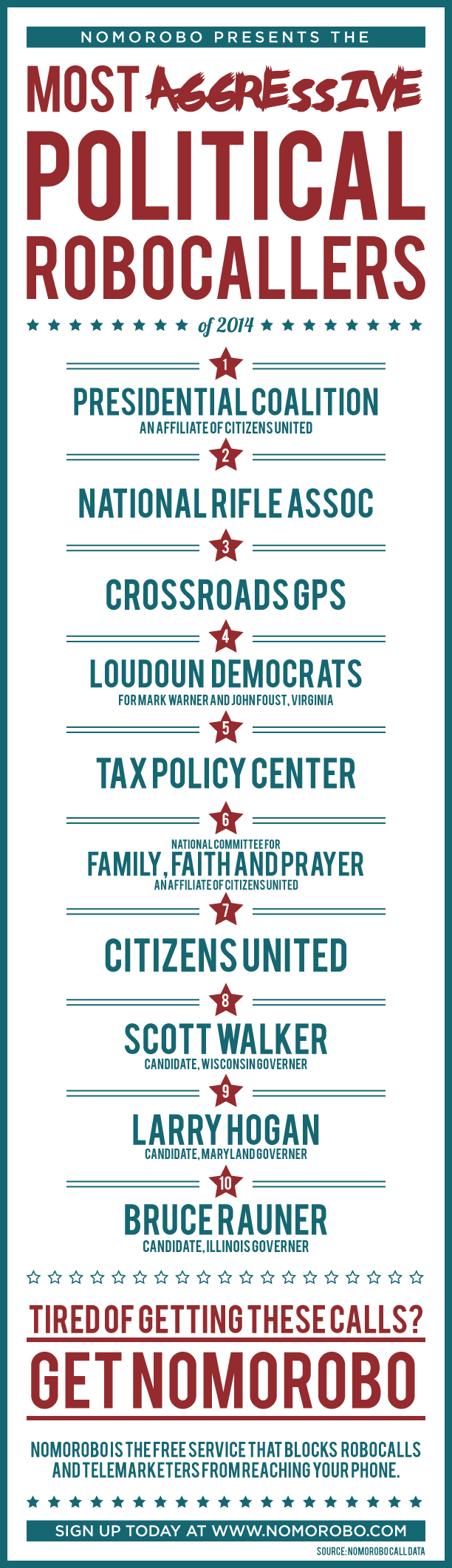 NOMOROBO PRESENTS THE

MOST AGGRESSIVE POLITICAL ROBOCALLERS

of 2014

1

PRESIDENTIAL COALITION
AN AFFILIATE OF CITIZENS UNITED

2

NATIONAL RIFLE ASSOC

3

CROSSROADS GPS

4

LOUDOUN DEMOCRATS
FOR MARK WARNER AND JOHN FOUST, VIRGINIA

5

TAX POLICY CENTER

6

NATIONAL COMMITTEE FOR
FAMILY, FAITH AND PRAYER
AN AFFILIATE OF CITIZENS UNITED

7

CITIZENS UNITED

8

SCOTT WALKER
CANDIDATE, WISCONSIN GOVERNER

9

LARRY HOGAN
CANDIDATE, MARYLAND GOVERNER

10

BRUCE RAUNER
CANDIDATE, ILLINOIS GOVERNER

TIRED OF GETTING THESE CALLS?

GET NOMOROBO

NOMOROBO IS THE FREE SERVICE THAT BLOCKS ROBOCALLS AND TELEMARKETERS FROM REACHING YOUR PHONE.

SIGN UP TODAY AT WWW.NOMOROBO.COM

SOURCE: NOMOROBO CALL DATA